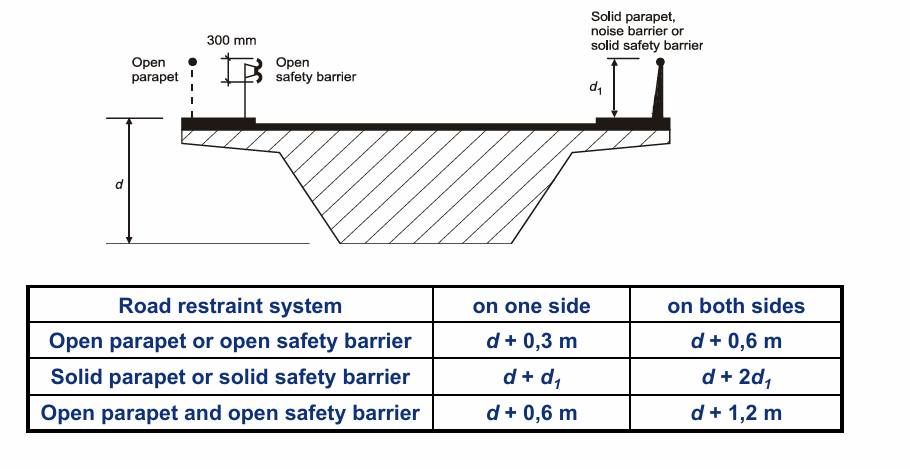 300 mm

Open parapet

Open safety barrier

Solid parapet, noise barrier or solid safety barrier

$d_1$

$d$

| Road restraint system | on one side | on both sides |
|---|---|---|
| Open parapet or open safety barrier | $d$ + 0,3 m | $d$ + 0,6 m |
| Solid parapet or solid safety barrier | $d + d_1$ | $d + 2d_1$ |
| Open parapet and open safety barrier | $d$ + 0,6 m | $d$ + 1,2 m |